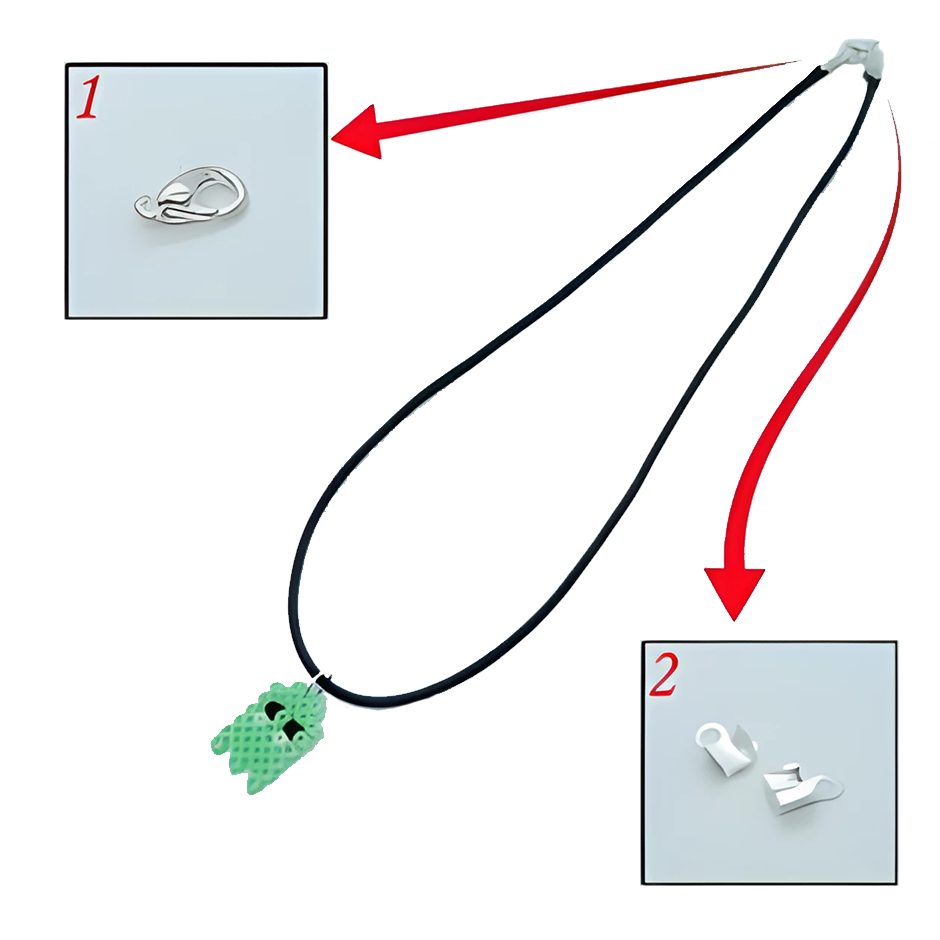 1

2